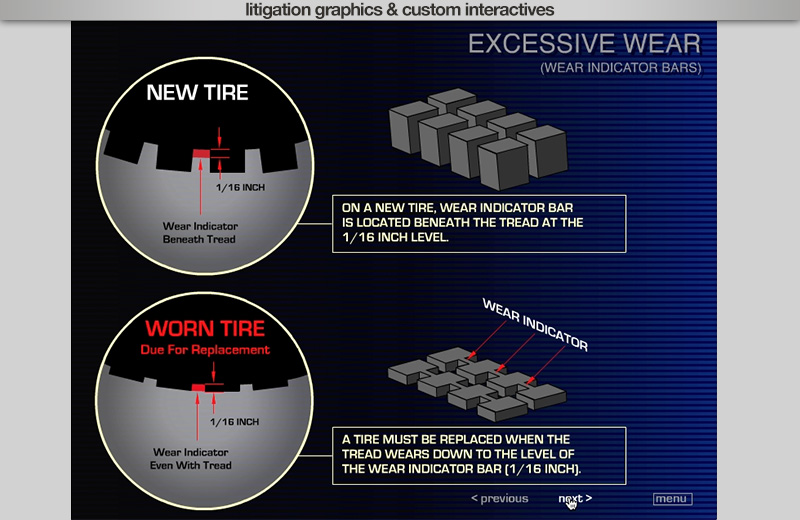 litigation graphics & custom interactives

EXCESSIVE WEAR
(WEAR INDICATOR BARS)

NEW TIRE

1/16 INCH

Wear Indicator
Beneath Tread

ON A NEW TIRE, WEAR INDICATOR BAR IS LOCATED BENEATH THE TREAD AT THE 1/16 INCH LEVEL.

WORN TIRE
Due For Replacement

1/16 INCH

Wear Indicator
Even With Tread

WEAR INDICATOR

A TIRE MUST BE REPLACED WHEN THE TREAD WEARS DOWN TO THE LEVEL OF THE WEAR INDICATOR BAR (1/16 INCH).

< previous   next >   menu